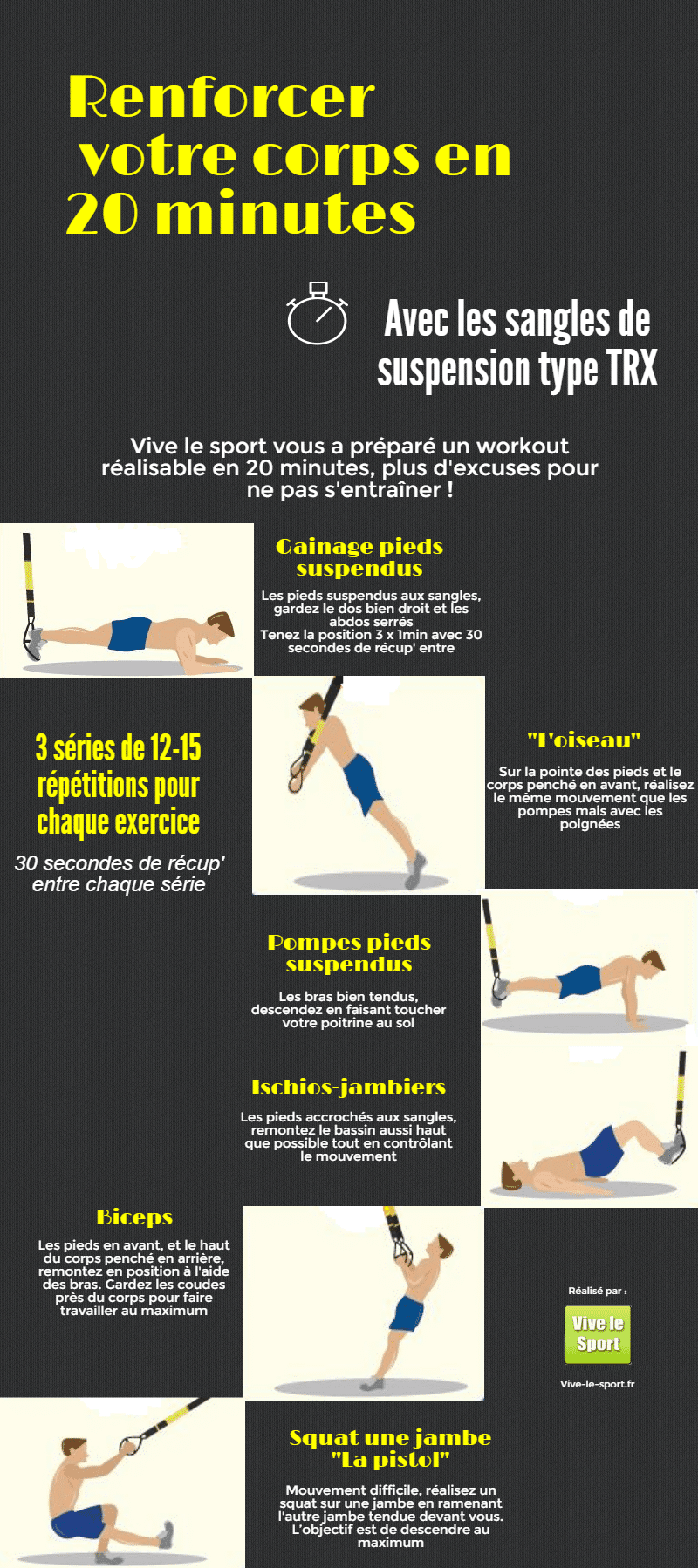 Renforcer votre corps en 20 minutes

Avec les sangles de suspension type TRX

Vive le sport vous a préparé un workout réalisable en 20 minutes, plus d'excuses pour ne pas s'entraîner !

Gainage pieds suspendus

Les pieds suspendus aux sangles, gardez le dos bien droit et les abdos serrés
Tenez la position 3 x 1min avec 30 secondes de récup' entre

3 séries de 12-15 répétitions pour chaque exercice

30 secondes de récup' entre chaque série

"L'oiseau"

Sur la pointe des pieds et le corps penché en avant, réalisez le même mouvement que les pompes mais avec les poignées

Pompes pieds suspendus

Les bras bien tendus, descendez en faisant toucher votre poitrine au sol

Ischios-jambiers

Les pieds accrochés aux sangles, remontez le bassin aussi haut que possible tout en contrôlant le mouvement

Biceps

Les pieds en avant, et le haut du corps penché en arrière, remontez en position à l'aide des bras. Gardez les coudes près du corps pour faire travailler au maximum

Réalisé par :

Vive le Sport

Vive-le-sport.fr

Squat une jambe "La pistol"

Mouvement difficile, réalisez un squat sur une jambe en ramenant l'autre jambe tendue devant vous. L'objectif est de descendre au maximum